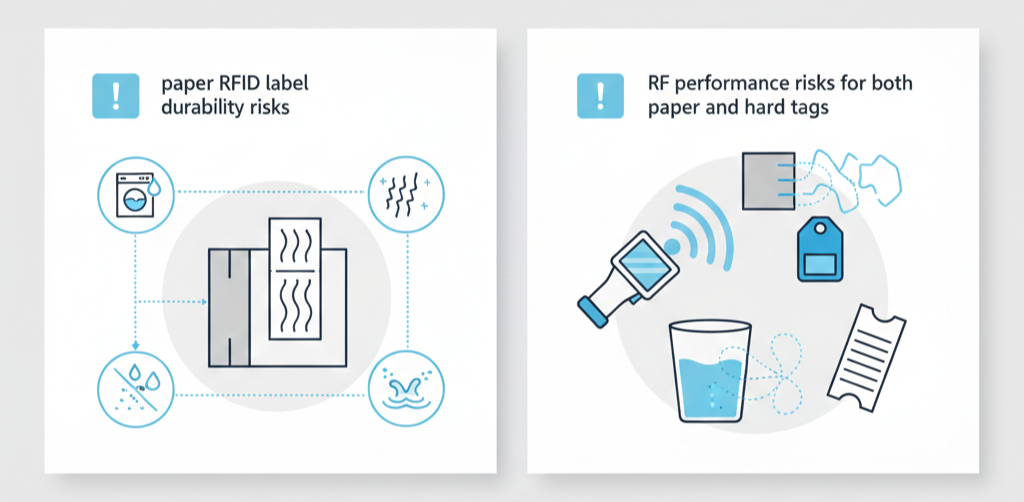 !

paper RFID label durability risks

!

RF performance risks for both paper and hard tags