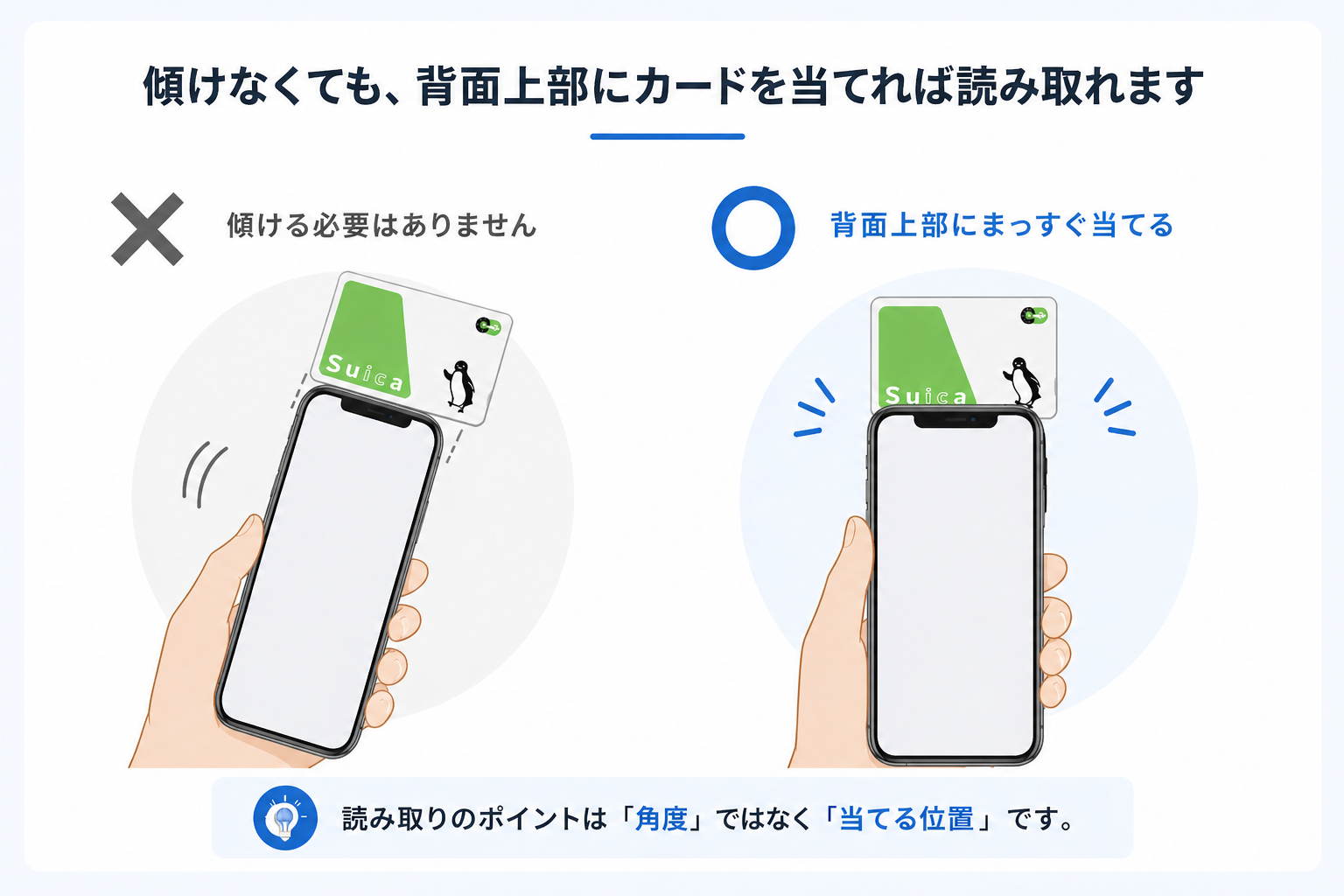 傾けなくても、背面上部にカードを当てれば読み取れます

傾ける必要はありません

Suica

背面上部にまっすぐ当てる

Suica

読み取りのポイントは「角度」ではなく「当てる位置」です。