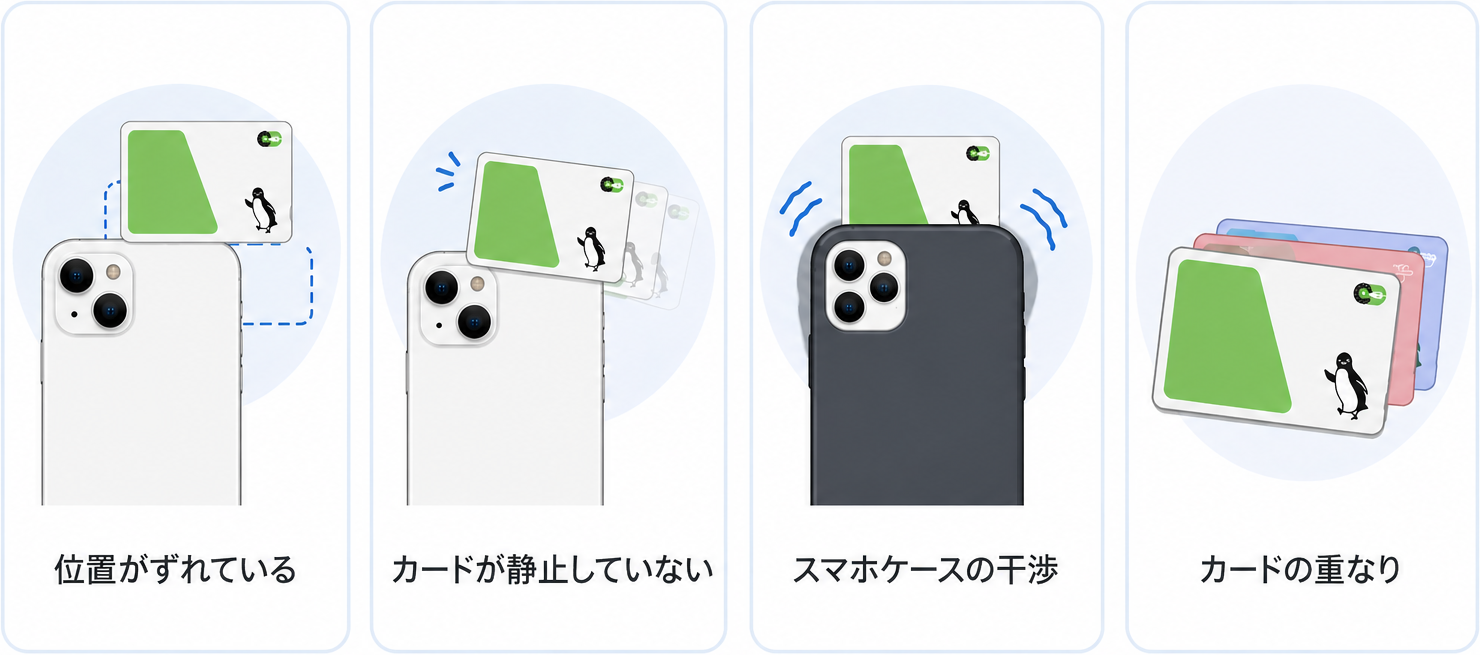 位置がずれている

カードが静止していない

スマホケースの干渉

カードの重なり