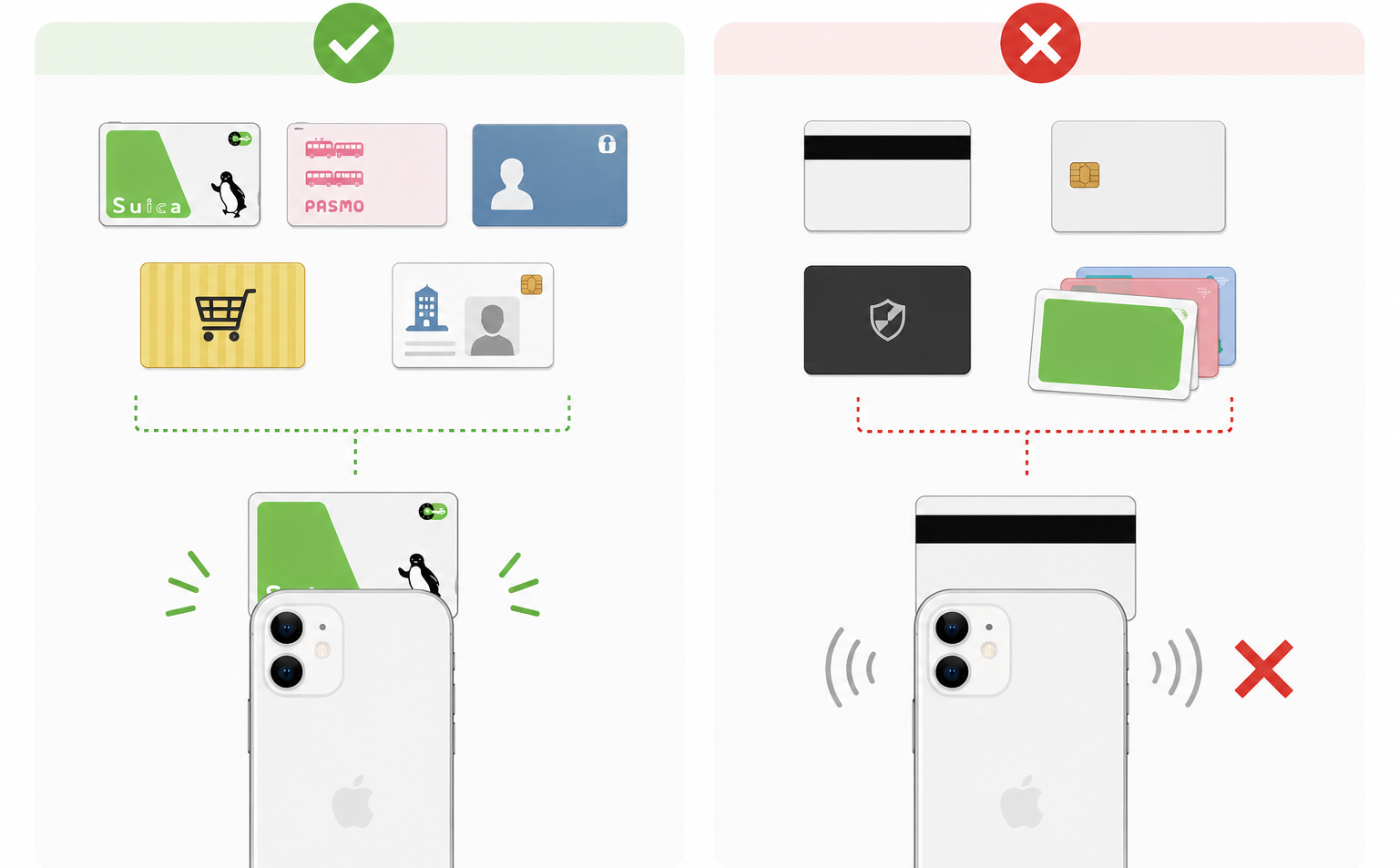 Suica

PASMO